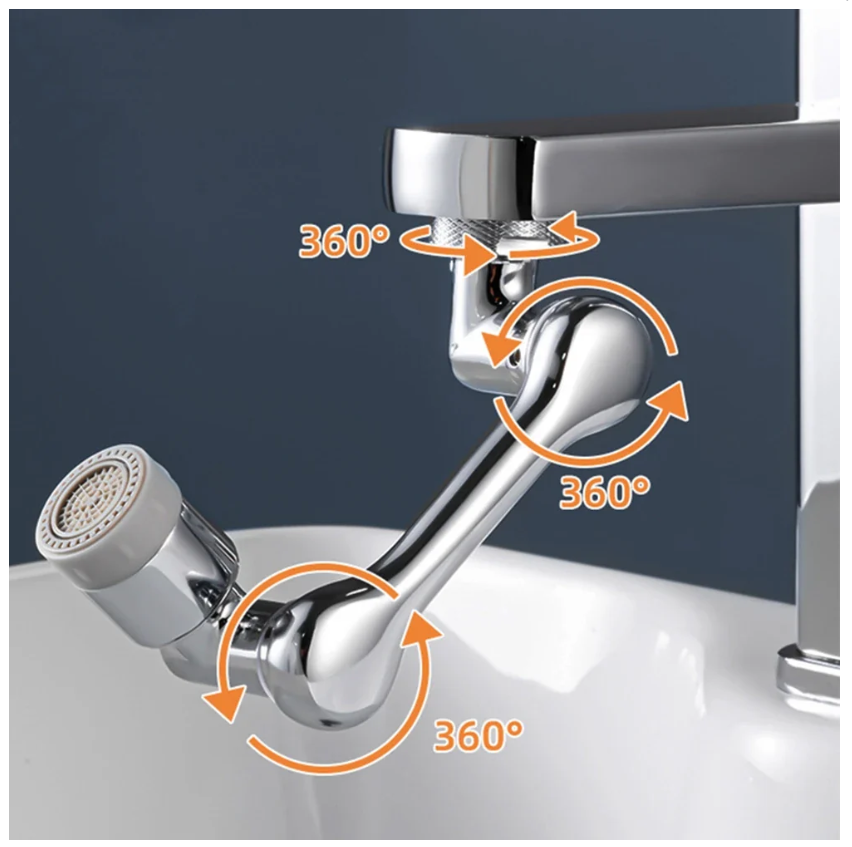 360°

360°

360°